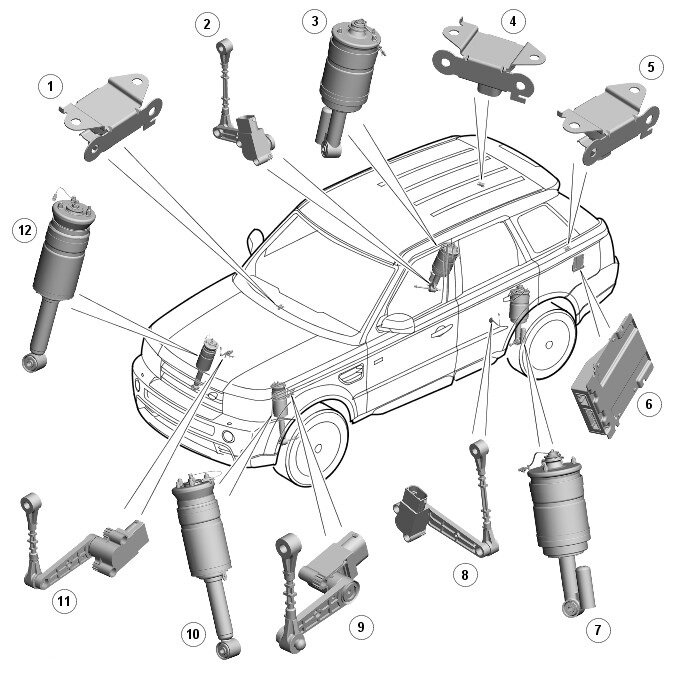 1
2
3
4
5
12
6
11
10
9
8
7