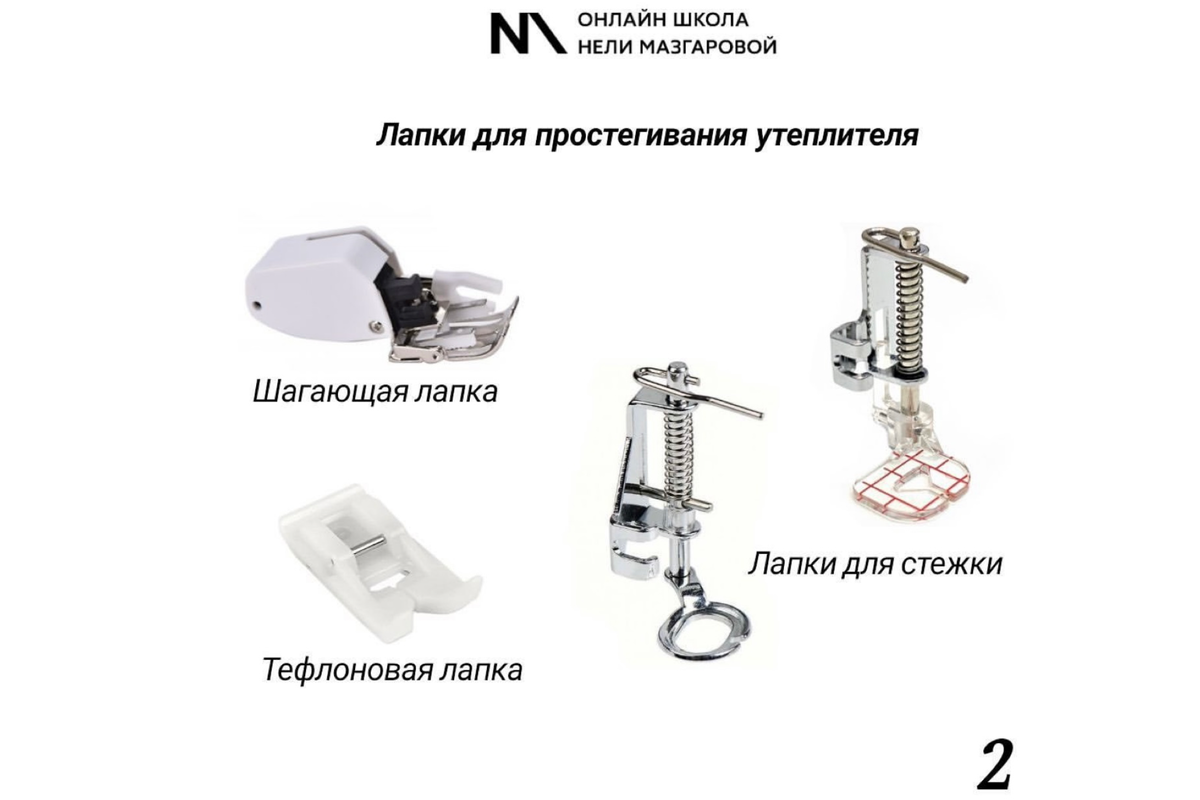 ОНЛАЙН ШКОЛА
НЕЛИ МАЗГАРОВОЙ

Лапки для простегивания утеплителя

Шагающая лапка

Лапки для стежки

Тефлоновая лапка

2