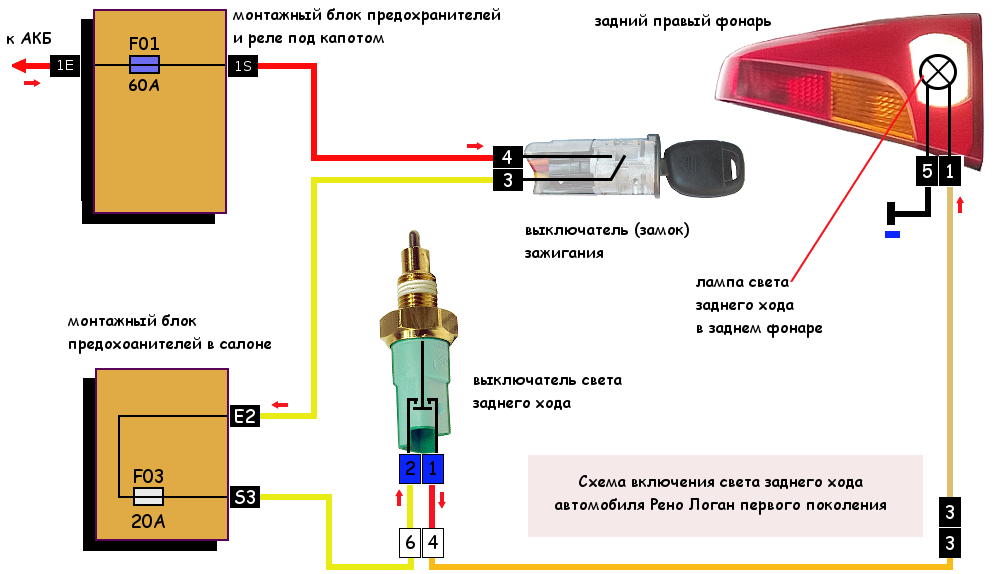 к АКБ

1E

F01

60A

1S

монтажный блок предохранителей и реле под капотом

задний правый фонарь

4

3

выключатель (замок) зажигания

5 1

лампа света заднего хода в заднем фонаре

монтажный блок предохоанителей в салоне

E2

F03

20A

S3

выключатель света заднего хода

2 1

6 4

Схема включения света заднего хода автомобиля Рено Логан первого поколения

3

3