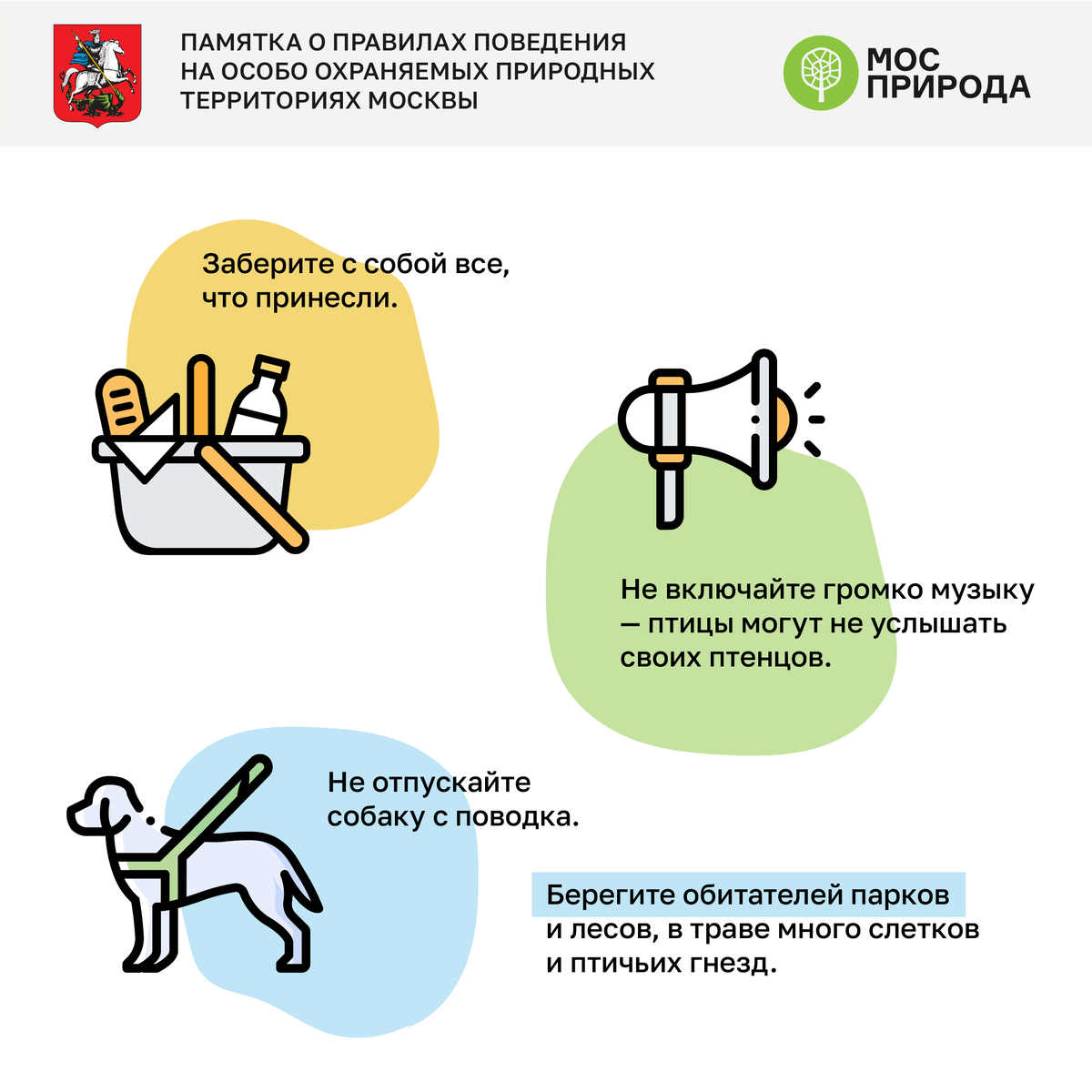 ПАМЯТКА О ПРАВИЛАХ ПОВЕДЕНИЯ НА ОСОБО ОХРАНЯЕМЫХ ПРИРОДНЫХ ТЕРРИТОРИЯХ МОСКВЫ

МОС ПРИРОДА

Заберите с собой все, что принесли.

Не включайте громко музыку — птицы могут не услышать своих птенцов.

Не отпускайте собаку с поводка.

Берегите обитателей парков и лесов, в траве много слетков и птичьих гнезд.