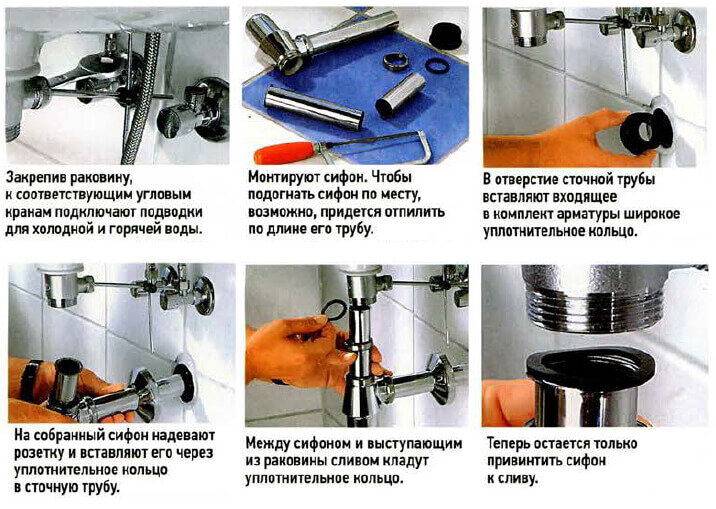 Закрепив раковину, к соответствующим угловым кранам подключают подводки для холодной и горячей воды.

Монтируют сифон. Чтобы подогнать сифон по месту, возможно, придется отпилить по длине его трубу.

В отверстие сточной трубы вставляют входящее в комплект арматуры широкое уплотнительное кольцо.

На собранный сифон надевают розетку и вставляют его через уплотнительное кольцо в сточную трубу.

Между сифоном и выступающим из раковины сливом кладут уплотнительное кольцо.

Теперь остается только привинтить сифон к сливу.