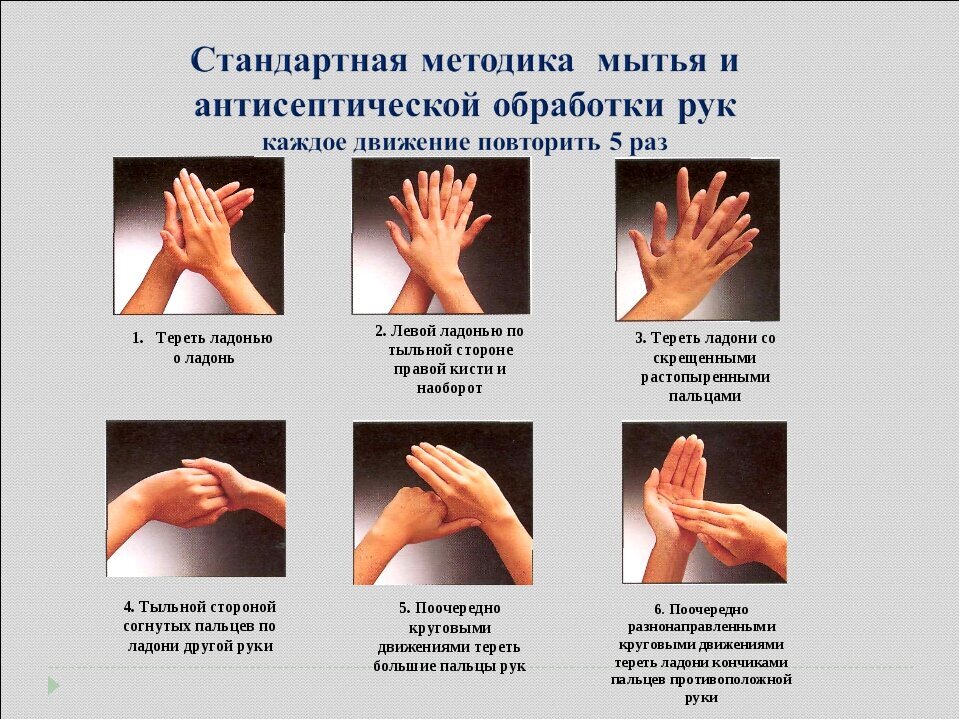 Стандартная методика мытья и антисептической обработки рук
каждое движение повторить 5 раз

1. Тереть ладонью о ладонь

2. Левой ладонью по тыльной стороне правой кисти и наоборот

3. Тереть ладони со скрещенными растопыренными пальцами

4. Тыльной стороной согнутых пальцев по ладони другой руки

5. Поочередно круговыми движениями тереть большие пальцы рук

6. Поочередно разнонаправленными круговыми движениями тереть ладони кончиками пальцев противоположной руки