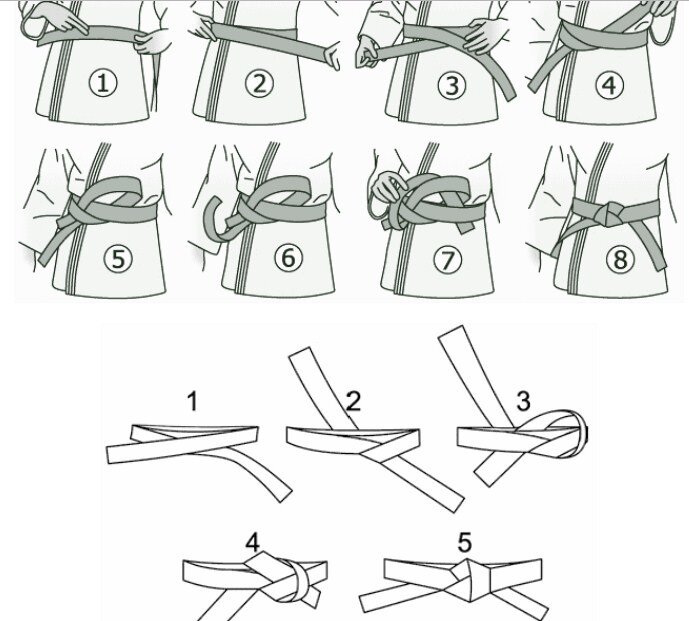 ①
②
③
④
⑤
⑥
⑦
⑧
1
2
3
4
5