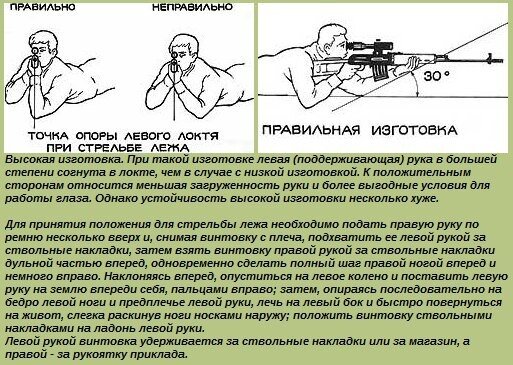 ПРАВИЛЬНО

НЕПРАВИЛЬНО

ТОЧКА ОПОРЫ ЛЕВОГО ЛОКТЯ ПРИ СТРЕЛЬБЕ ЛЕЖА

30°

ПРАВИЛЬНАЯ ИЗГОТОВКА

Высокая изготовка. При такой изготовке левая (поддерживающая) рука в большей степени согнута в локте, чем в случае с низкой изготовкой. К положительным сторонам относится меньшая загруженность руки и более выгодные условия для работы глаза. Однако устойчивость высокой изготовки несколько хуже.

Для принятия положения для стрельбы лежа необходимо подать правую руку по ремню несколько вверх и, снимая винтовку с плеча, подхватить ее левой рукой за ствольные накладки, затем взять винтовку правой рукой за ствольные накладки дульной частью вперед, одновременно сделать полный шаг правой ногой вперед и немного вправо. Наклоняясь вперед, опуститься на левое колено и поставить левую руку на землю впереди себя, пальцами вправо; затем, опираясь последовательно на бедро левой ноги и предплечье левой руки, лечь на левый бок и быстро повернуться на живот, слегка раскинув ноги носками наружу; положить винтовку ствольными накладками на ладонь левой руки.
Левой рукой винтовка удерживается за ствольные накладки или за магазин, а правой - за рукоятку приклада.