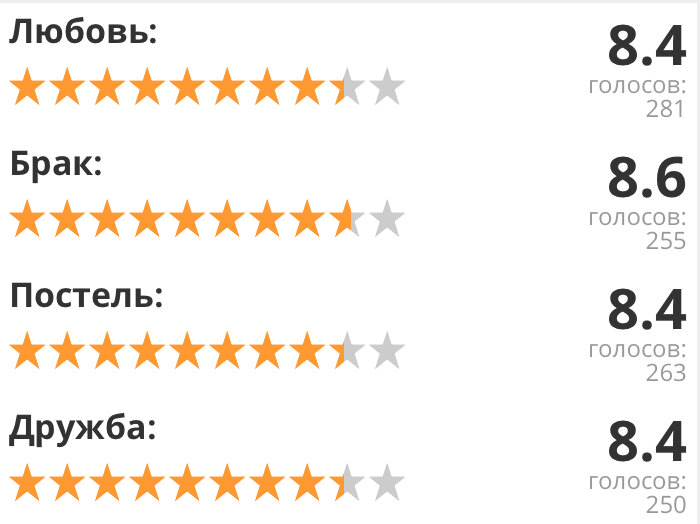 Любовь:
8.4
голосов: 281

Брак:
8.6
голосов: 255

Постель:
8.4
голосов: 263

Дружба:
8.4
голосов: 250