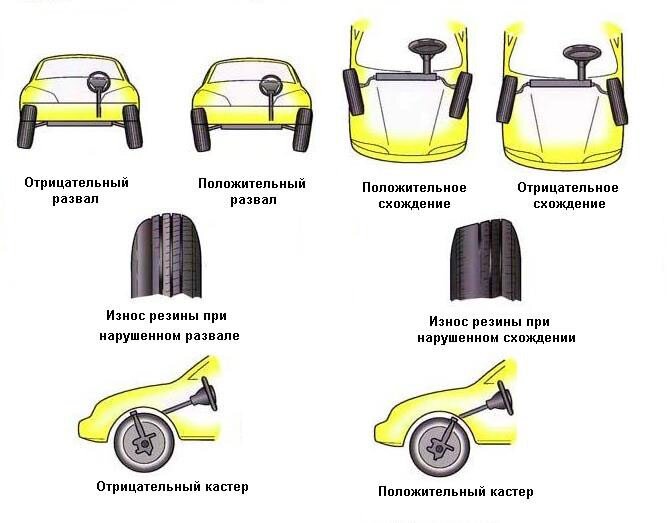 Отрицательный развал

Положительный развал

Положительное схождение

Отрицательное схождение

Износ резины при нарушенном развале

Износ резины при нарушенном схождении

Отрицательный кастер

Положительный кастер