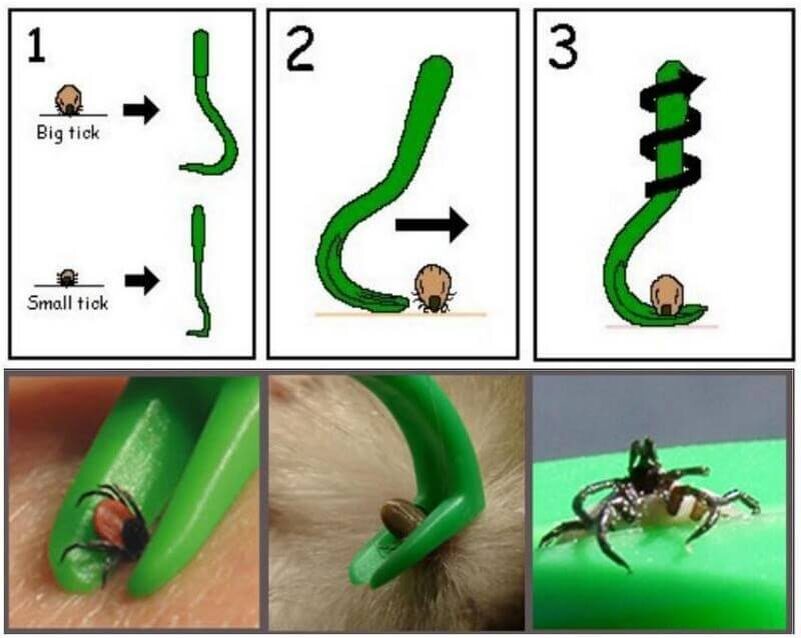 1

Big tick

Small tick

2

3