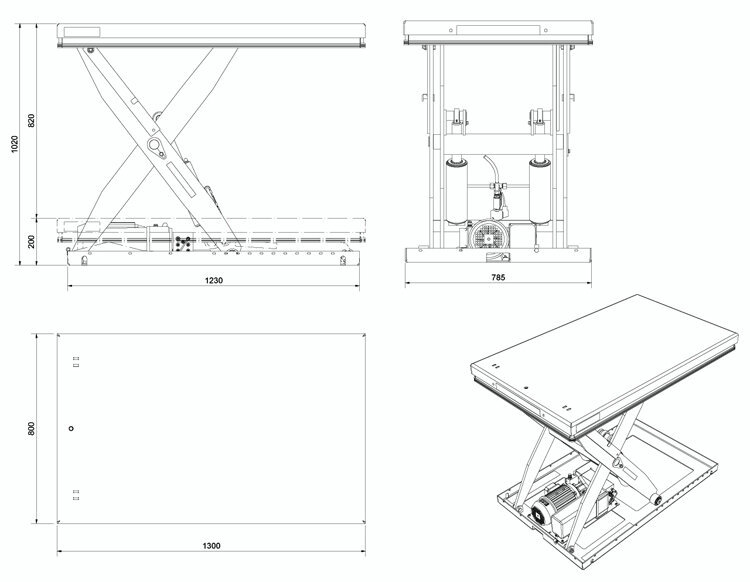 1020
820
200
1230
785
800
1300