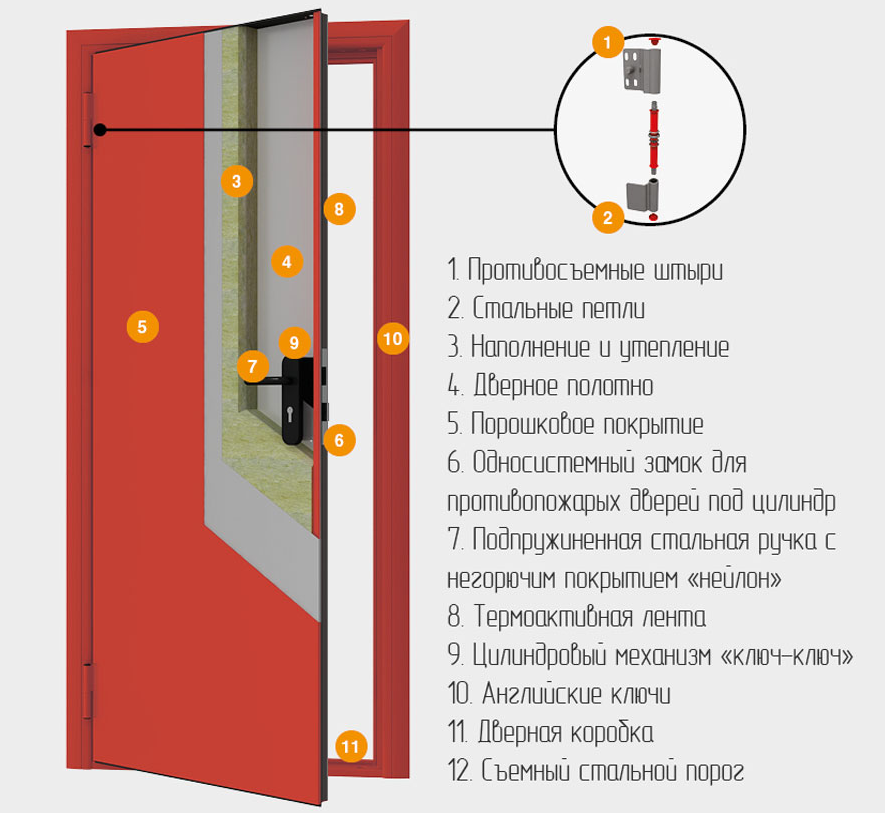 1

2

3

8

4

5

9

10

7

6

11

1. Противосъемные штыри
2. Стальные петли
3. Наполнение и утепление
4. Дверное полотно
5. Порошковое покрытие
6. Односистемный замок для противопожарых дверей под цилиндр
7. Подпружиненная стальная ручка с негорючим покрытием «нейлон»
8. Термоактивная лента
9. Цилиндровый механизм «ключ-ключ»
10. Английские ключи
11. Дверная коробка
12. Съемный стальной порог