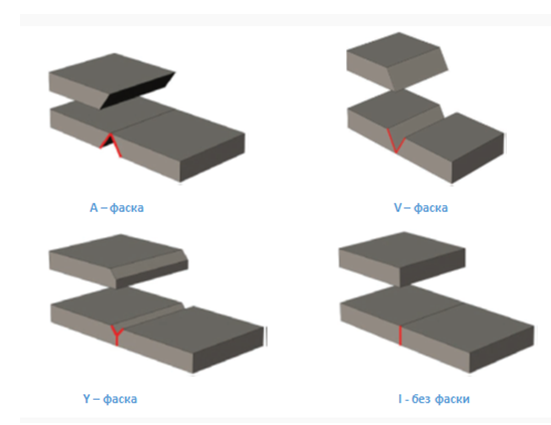 A – фаска

V – фаска

Y – фаска

I - без фаски