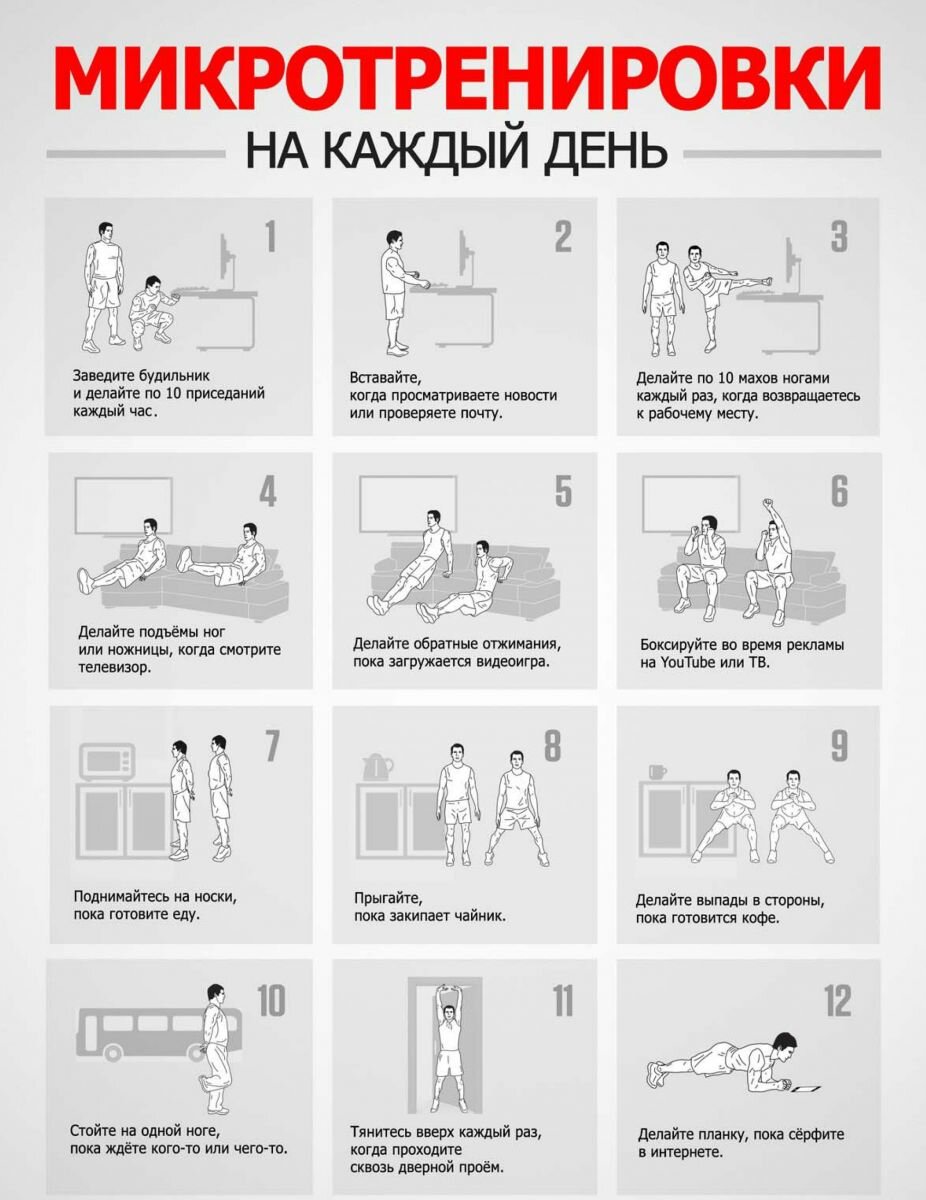 МИКРОТРЕНИРОВКИ

НА КАЖДЫЙ ДЕНЬ

1

Заведите будильник и делайте по 10 приседаний каждый час.

2

Вставайте, когда просматриваете новости или проверяете почту.

3

Делайте по 10 махов ногами каждый раз, когда возвращаетесь к рабочему месту.

4

Делайте подъёмы ног или ножницы, когда смотрите телевизор.

5

Делайте обратные отжимания, пока загружается видеоигра.

6

Боксируйте во время рекламы на YouTube или ТВ.

7

Поднимайтесь на носки, пока готовите еду.

8

Прыгайте, пока закипает чайник.

9

Делайте выпады в стороны, пока готовится кофе.

10

Стойте на одной ноге, пока ждёте кого-то или чего-то.

11

Тянитесь вверх каждый раз, когда проходите сквозь дверной проём.

12

Делайте планку, пока сёрфите в интернете.