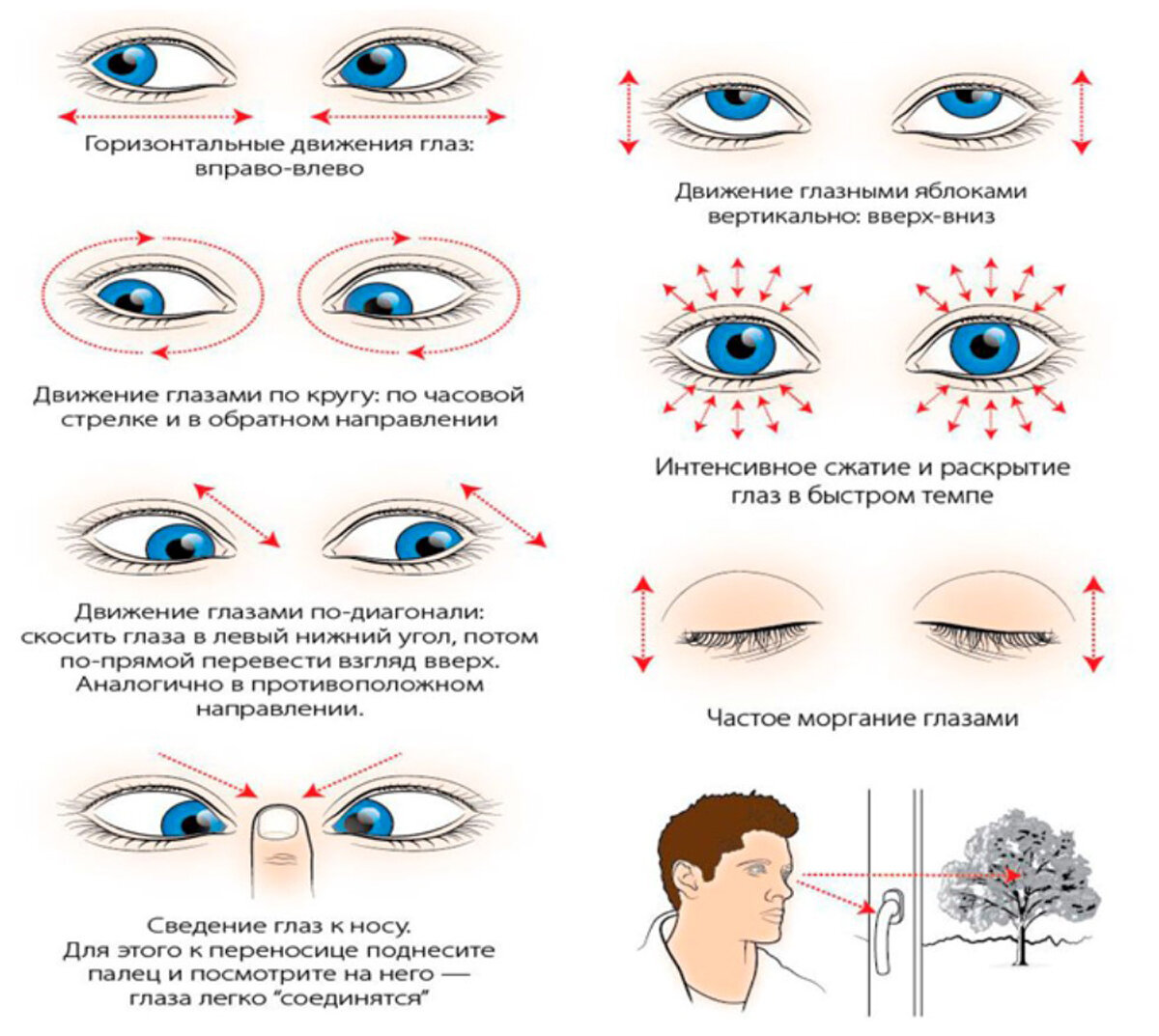 Горизонтальные движения глаз: вправо-влево

Движение глазами по кругу: по часовой стрелке и в обратном направлении

Движение глазами по-диагонали: скосить глаза в левый нижний угол, потом по-прямой перевести взгляд вверх. Аналогично в противоположном направлении.

Сведение глаз к носу. Для этого к переносице поднесите палец и посмотрите на него — глаза легко "соединятся"

Движение глазными яблоками вертикально: вверх-вниз

Интенсивное сжатие и раскрытие глаз в быстром темпе

Частое моргание глазами