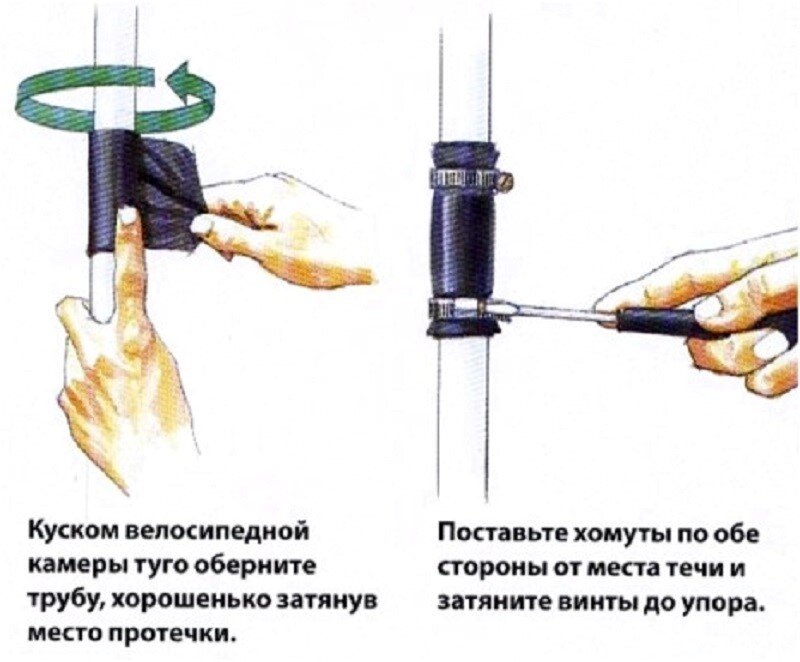 Куском велосипедной камеры туго оберните трубу, хорошенько затянув место протечки.

Поставьте хомуты по обе стороны от места течи и затяните винты до упора.