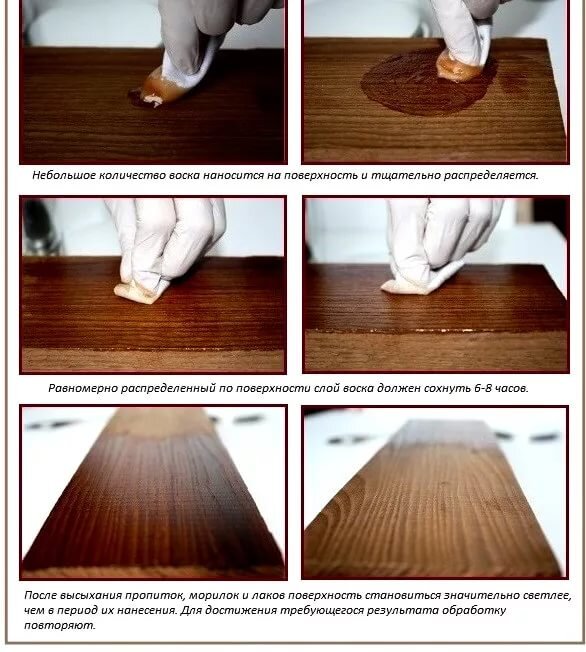 Небольшое количество воска наносится на поверхность и тщательно распределяется.

Равномерно распределенный по поверхности слой воска должен сохнуть 6-8 часов.

После высыхания пропиток, морилок и лаков поверхность становиться значительно светлее, чем в период их нанесения. Для достижения требующегося результата обработку повторяют.