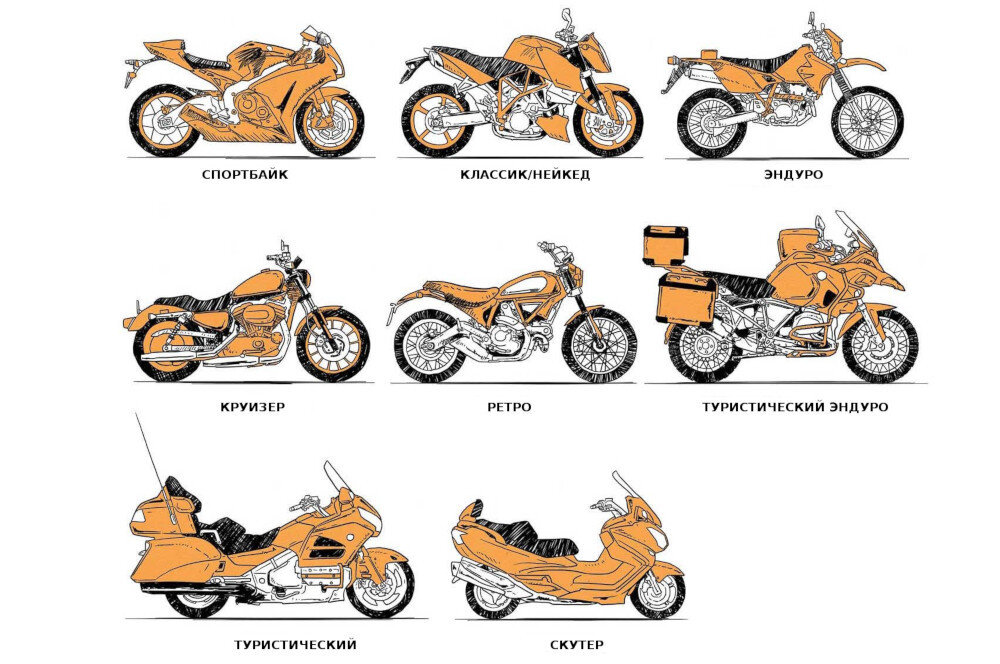 СПОРТБАЙК

КЛАССИК/НЕЙКЕД

ЭНДУРО

КРУИЗЕР

РЕТРО

ТУРИСТИЧЕСКИЙ ЭНДУРО

ТУРИСТИЧЕСКИЙ

СКУТЕР