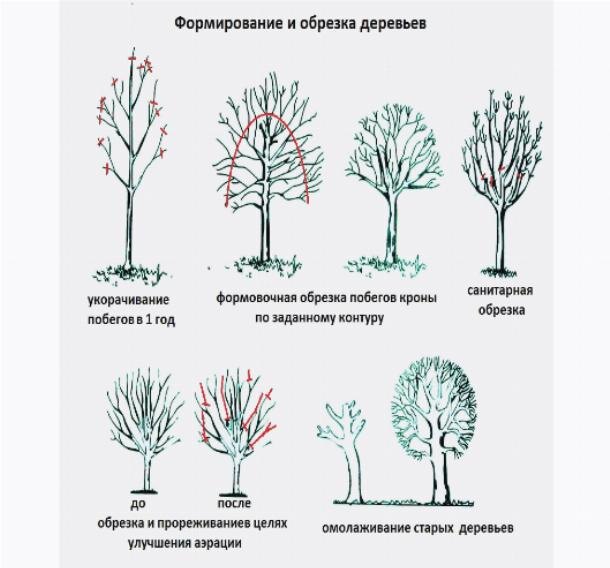 Формирование и обрезка деревьев

укорачивание побегов в 1 год

формовочная обрезка побегов кроны по заданному контуру

санитарная обрезка

до

после

обрезка и прореживаниев целях улучшения аэрации

омолаживание старых деревьев