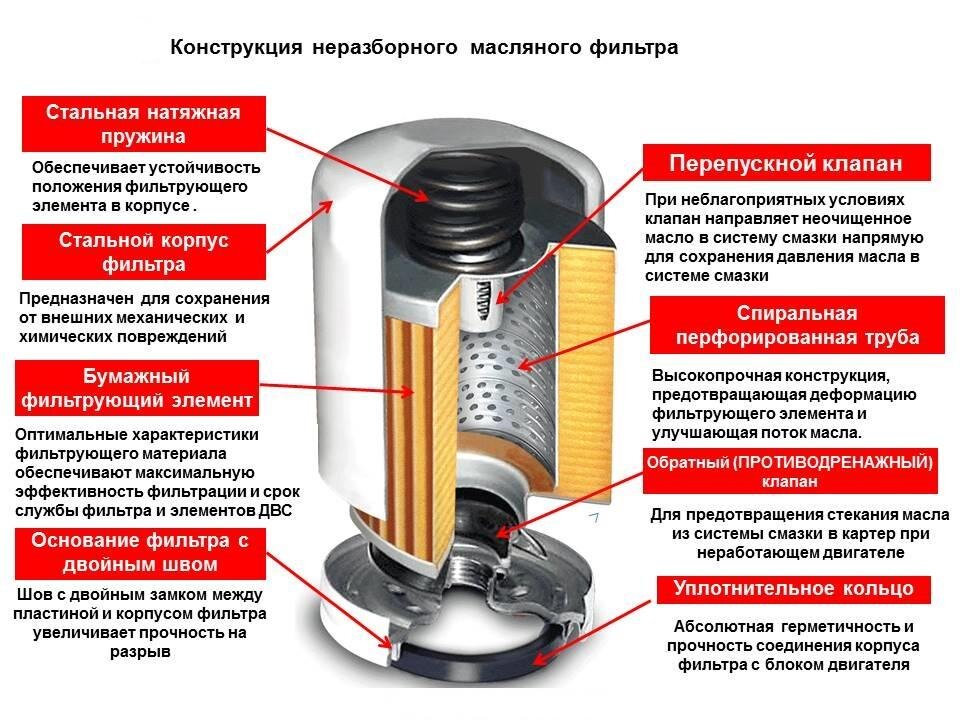 Конструкция неразборного масляного фильтра

Стальная натяжная пружина

Обеспечивает устойчивость положения фильтрующего элемента в корпусе .

Стальной корпус фильтра

Предназначен для сохранения от внешних механических и химических повреждений

Бумажный фильтрующий элемент

Оптимальные характеристики фильтрующего материала обеспечивают максимальную эффективность фильтрации и срок службы фильтра и элементов ДВС

Основание фильтра с двойным швом

Шов с двойным замком между пластиной и корпусом фильтра увеличивает прочность на разрыв

Перепускной клапан

При неблагоприятных условиях клапан направляет неочищенное масло в систему смазки напрямую для сохранения давления масла в системе смазки

Спиральная перфорированная труба

Высокопрочная конструкция, предотвращающая деформацию фильтрующего элемента и улучшающая поток масла.

Обратный (ПРОТИВОДРЕНАЖНЫЙ) клапан

Для предотвращения стекания масла из системы смазки в картер при неработающем двигателе

Уплотнительное кольцо

Абсолютная герметичность и прочность соединения корпуса фильтра с блоком двигателя