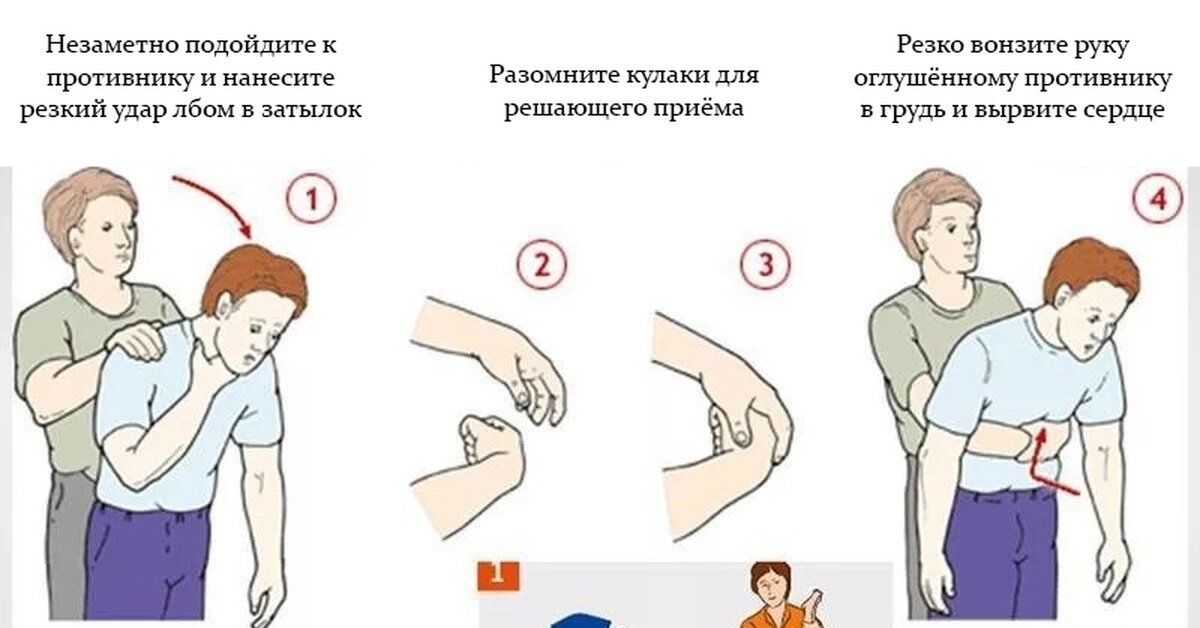 Незаметно подойдите к противнику и нанесите резкий удар лбом в затылок

Разомните кулаки для решающего приёма

Резко вонзите руку оглушённому противнику в грудь и вырвите сердце

1

2

3

4

1