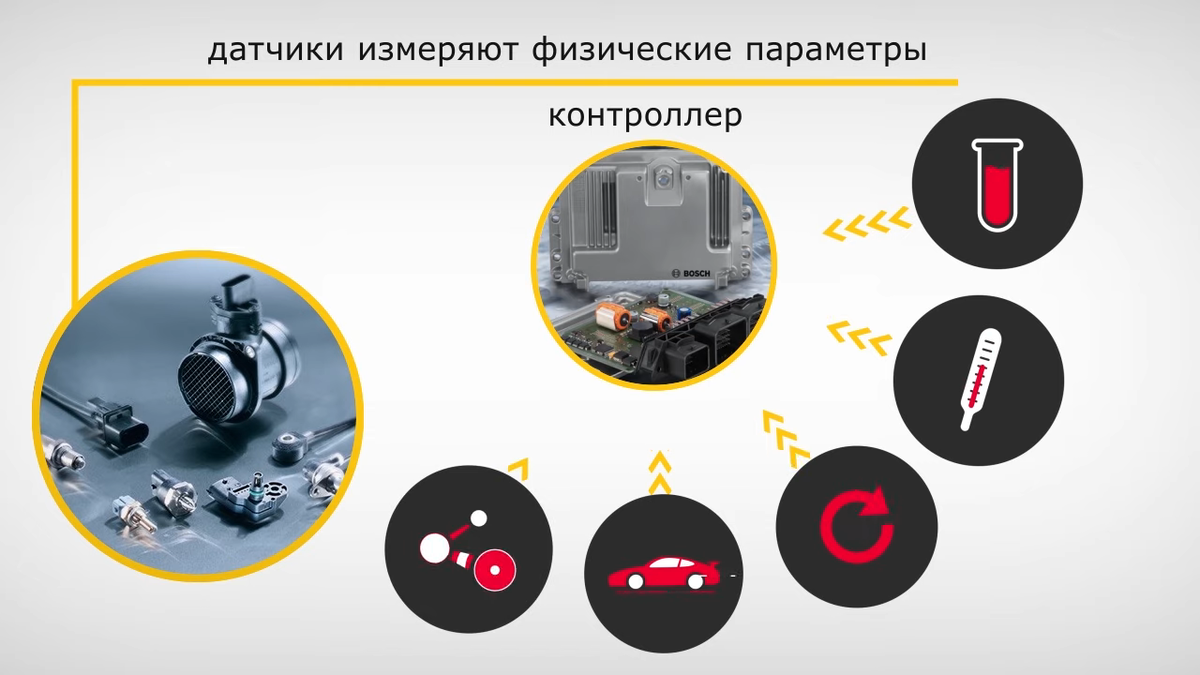 датчики измеряют физические параметры

контроллер

BOSCH