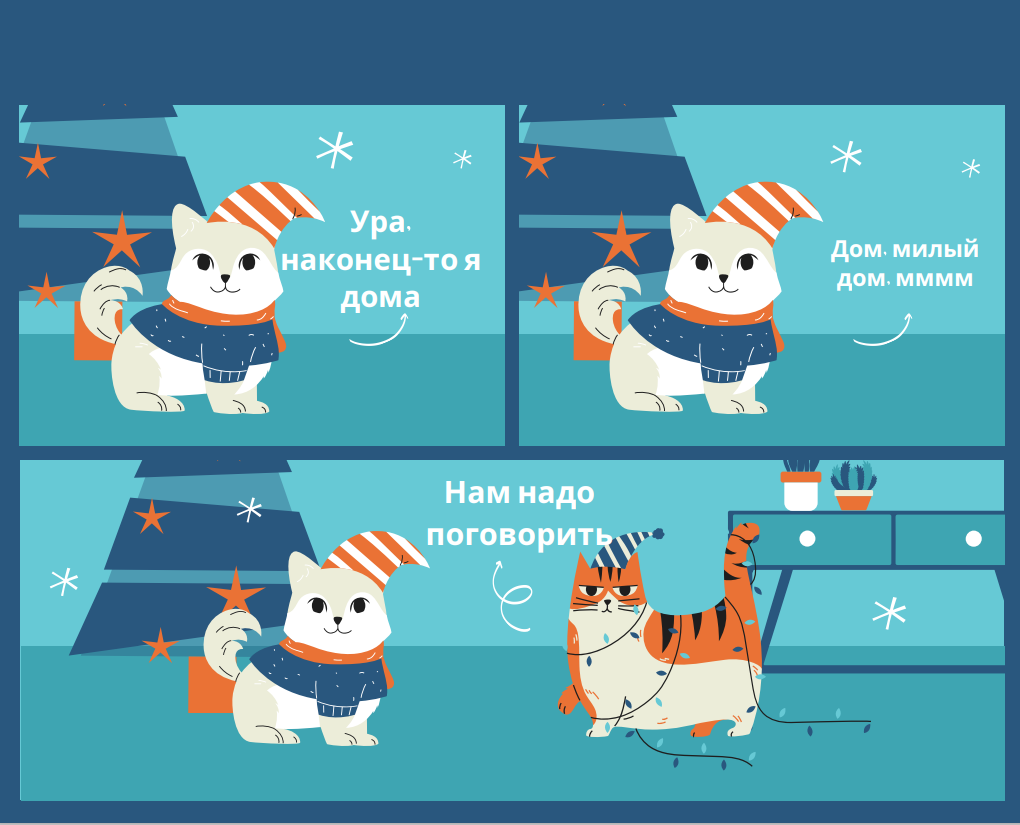 Ура, наконец-то я дома

Дом, милый дом, мммм

Нам надо поговорить