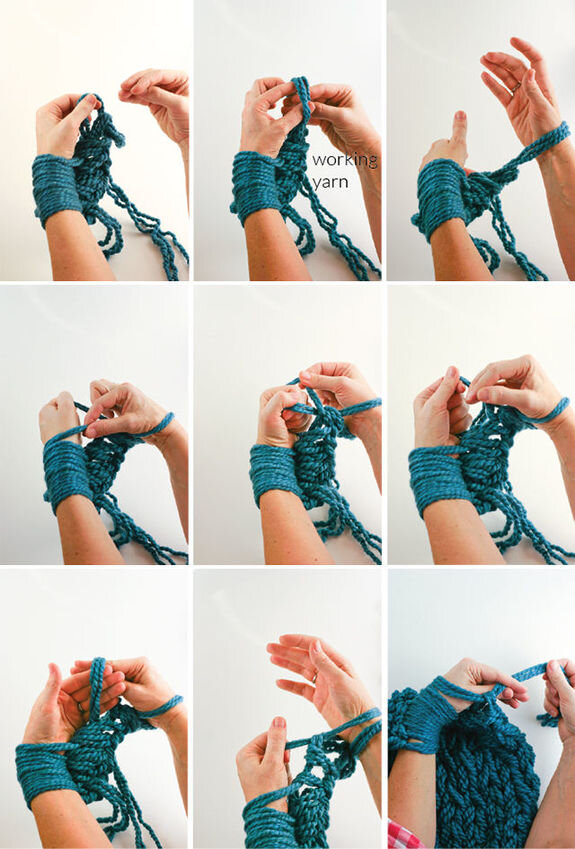 working yarn