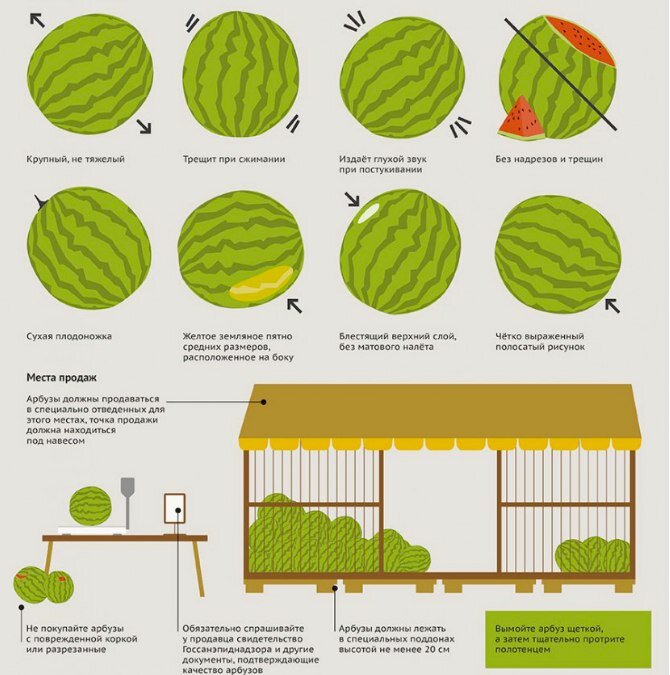 Крупный, не тяжелый

Трещит при сжимании

Издаёт глухой звук при постукивании

Без надрезов и трещин

Сухая плодоножка

Желтое земляное пятно средних размеров, расположенное на боку

Блестящий верхний слой, без матового налёта

Чётко выраженный полосатый рисунок

Места продаж

Арбузы должны продаваться в специально отведенных для этого местах, точка продажи должна находиться под навесом

Не покупайте арбузы с поврежденной коркой или разрезанные

Обязательно спрашивайте у продавца свидетельство Госсанэпиднадзора и другие документы, подтверждающие качество арбузов

Арбузы должны лежать в специальных поддонах высотой не менее 20 см

Вымойте арбуз щеткой, а затем тщательно протрите полотенцем