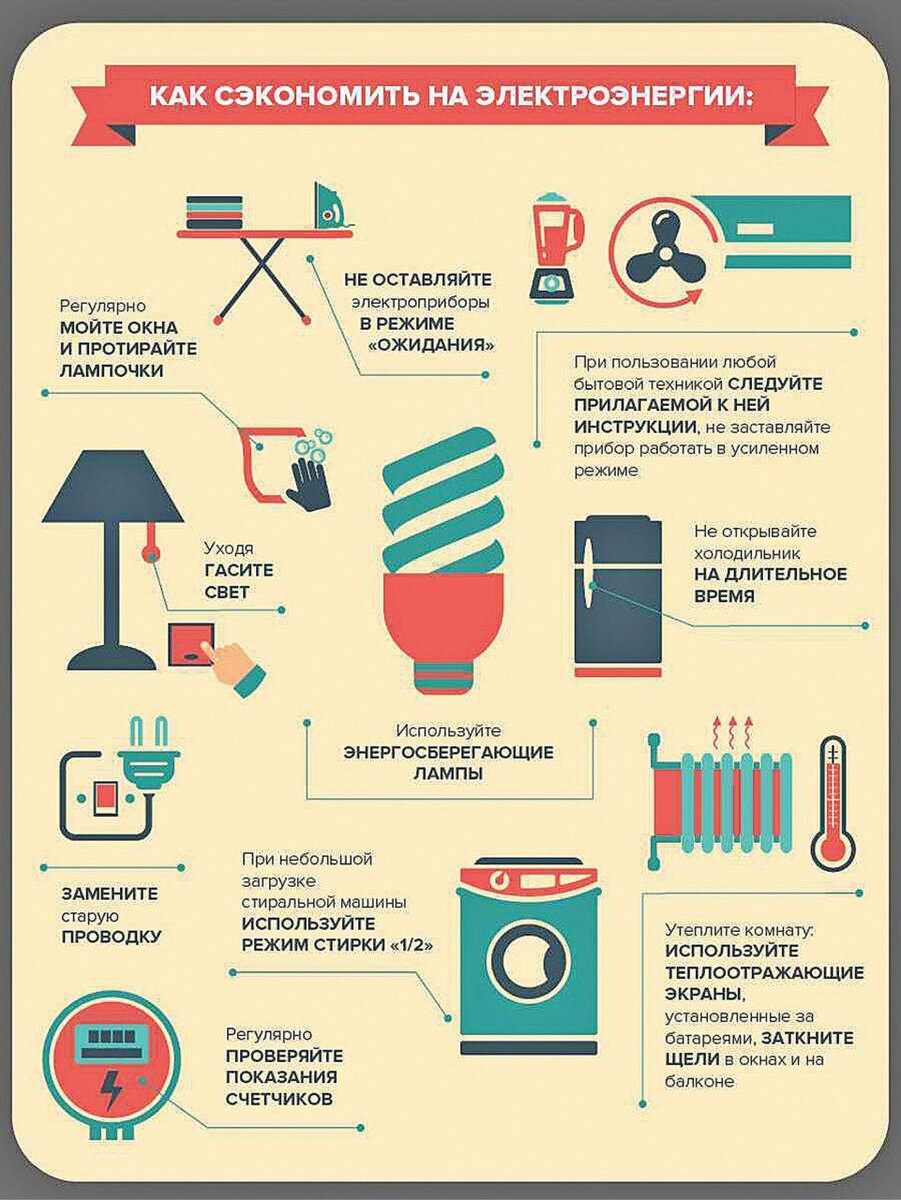 КАК СЭКОНОМИТЬ НА ЭЛЕКТРОЭНЕРГИИ:

НЕ ОСТАВЛЯЙТЕ электроприборы В РЕЖИМЕ «ОЖИДАНИЯ»

Регулярно МОЙТЕ ОКНА И ПРОТИРАЙТЕ ЛАМПОЧКИ

При пользовании любой бытовой техникой СЛЕДУЙТЕ ПРИЛАГАЕМОЙ К НЕЙ ИНСТРУКЦИИ, не заставляйте прибор работать в усиленном режиме

Уходя ГАСИТЕ СВЕТ

Не открывайте холодильник НА ДЛИТЕЛЬНОЕ ВРЕМЯ

Используйте ЭНЕРГОСБЕРЕГАЮЩИЕ ЛАМПЫ

ЗАМЕНИТЕ старую ПРОВОДКУ

При небольшой загрузке стиральной машины ИСПОЛЬЗУЙТЕ РЕЖИМ СТИРКИ «1/2»

Утеплите комнату: ИСПОЛЬЗУЙТЕ ТЕПЛООТРАЖАЮЩИЕ ЭКРАНЫ, установленные за батареями, ЗАТКНИТЕ ЩЕЛИ в окнах и на балконе

Регулярно ПРОВЕРЯЙТЕ ПОКАЗАНИЯ СЧЕТЧИКОВ