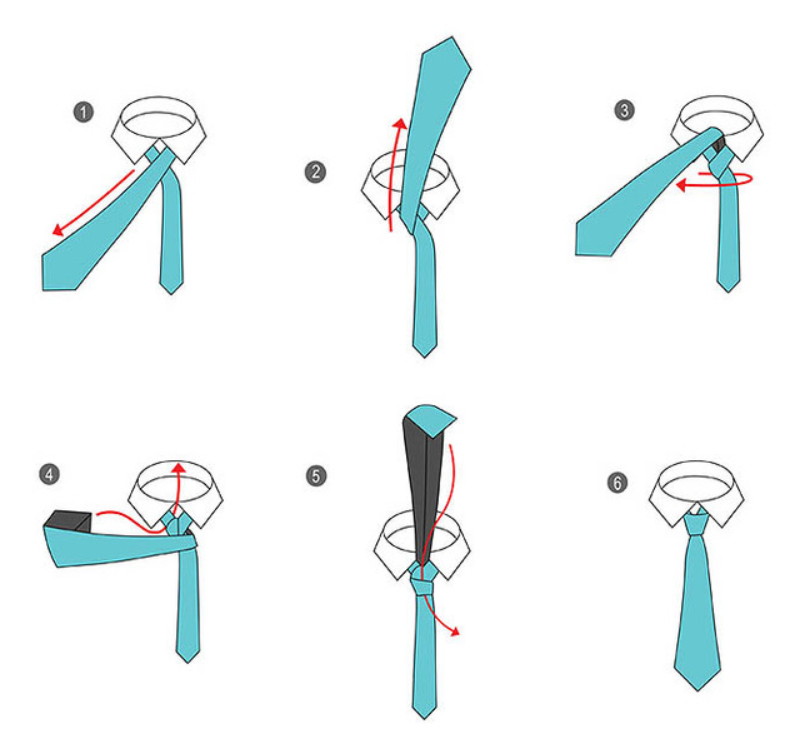 1
2
3
4
5
6