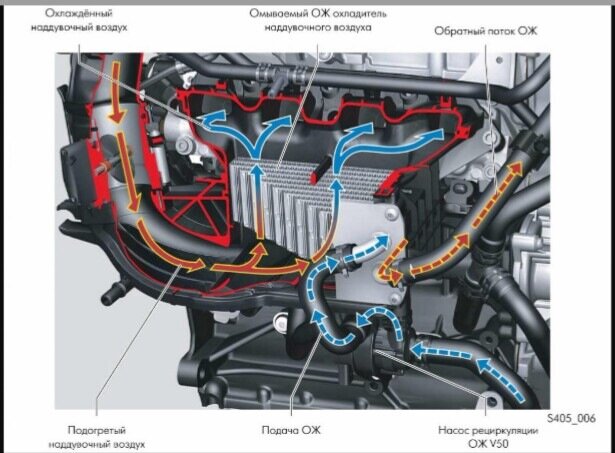 Охлаждённый наддувочный воздух

Омываемый ОЖ охладитель наддувочного воздуха

Обратный поток ОЖ

S405_006

Подогретый наддувочный воздух

Подача ОЖ

Насос рециркуляции ОЖ V50