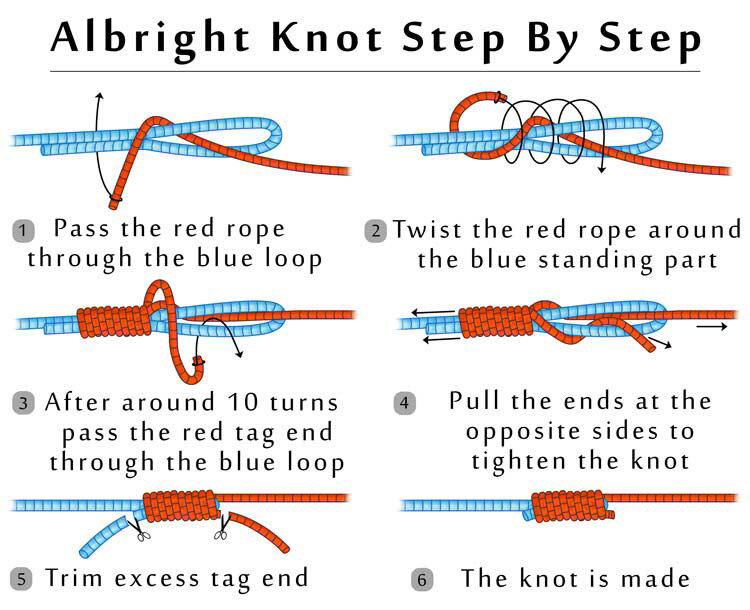 Albright Knot Step By Step

1 Pass the red rope through the blue loop

2 Twist the red rope around the blue standing part

3 After around 10 turns pass the red tag end through the blue loop

4 Pull the ends at the opposite sides to tighten the knot

5 Trim excess tag end

6 The knot is made