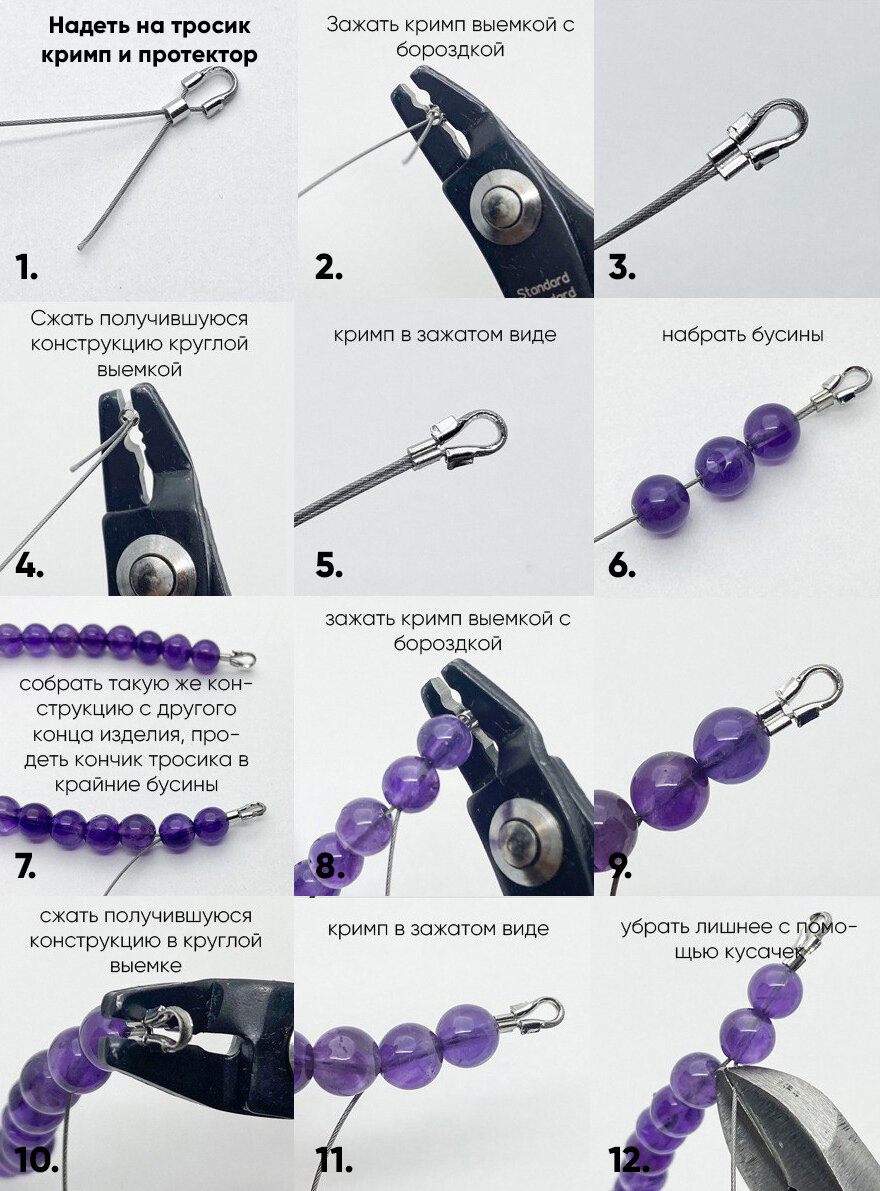 Надеть на тросик кримп и протектор

1.

Зажать кримп выемкой с бороздкой

Standard

2.

3.

Сжать получившуюся конструкцию круглой выемкой

4.

кримп в зажатом виде

5.

набрать бусины

6.

собрать такую же конструкцию с другого конца изделия, продеть кончик тросика в крайние бусины

7.

зажать кримп выемкой с бороздкой

8.

9.

сжать получившуюся конструкцию в круглой выемке

10.

кримп в зажатом виде

11.

убрать лишнее с помощью кусачек

12.