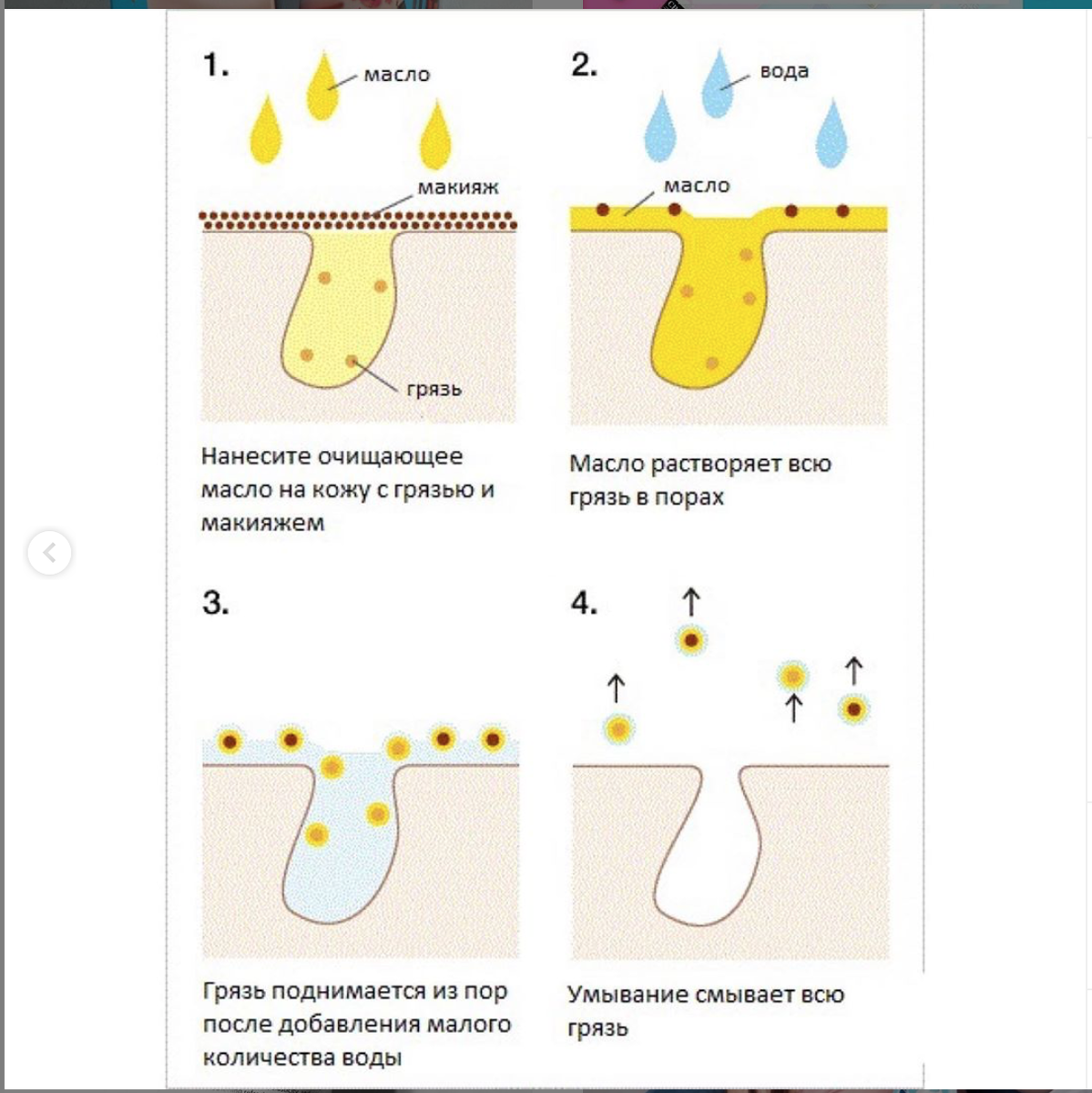 1.

масло

макияж

грязь

Нанесите очищающее масло на кожу с грязью и макияжем

2.

вода

масло

Масло растворяет всю грязь в порах

3.

Грязь поднимается из пор после добавления малого количества воды

4.

Умывание смывает всю грязь