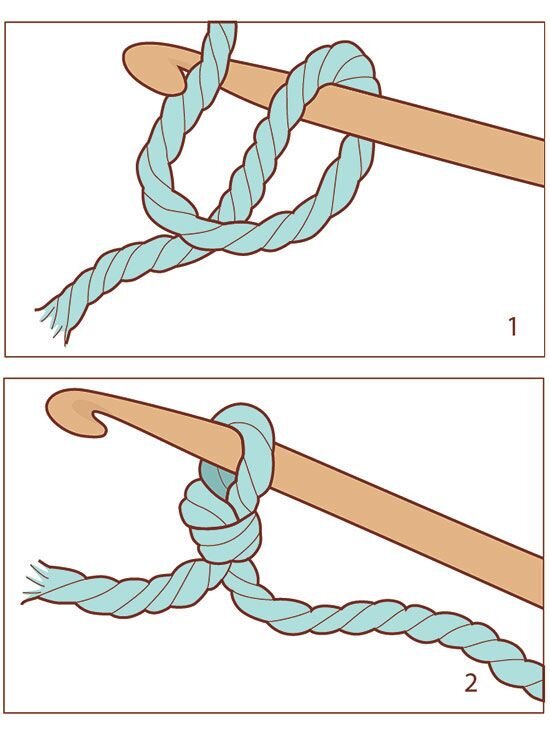 1

2