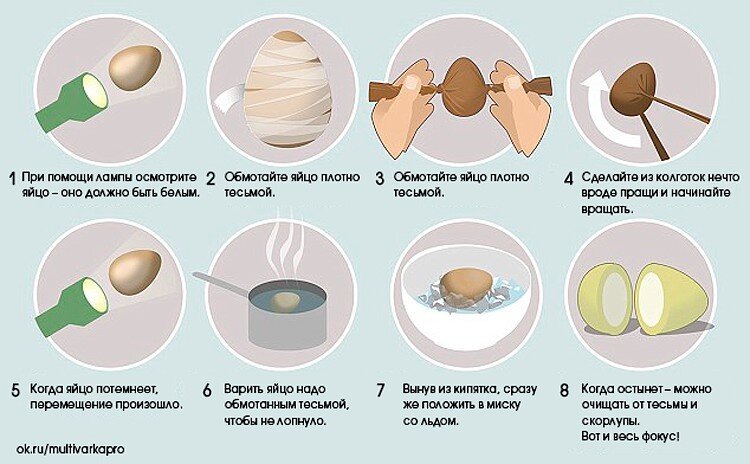 1 При помощи лампы осмотрите яйцо – оно должно быть белым.

2 Обмотайте яйцо плотно тесьмой.

3 Обмотайте яйцо плотно тесьмой.

4 Сделайте из колготок нечто вроде пращи и начинайте вращать.

5 Когда яйцо потемнеет, перемещение произошло.

6 Варить яйцо надо обмотанным тесьмой, чтобы не лопнуло.

7 Вынув из кипятка, сразу же положить в миску со льдом.

8 Когда остынет – можно очищать от тесьмы и скорлупы. Вот и весь фокус!

ok.ru/multivarkapro