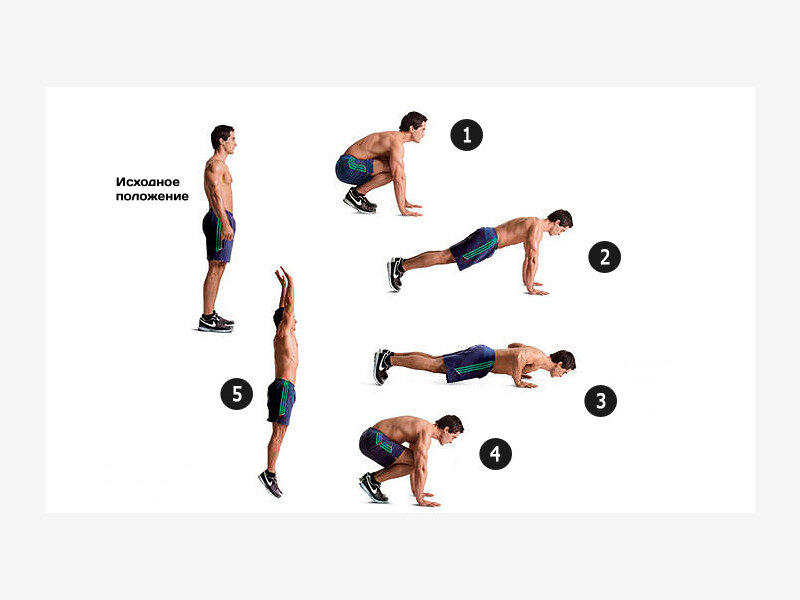 Исходное положение

1

2

3

4

5