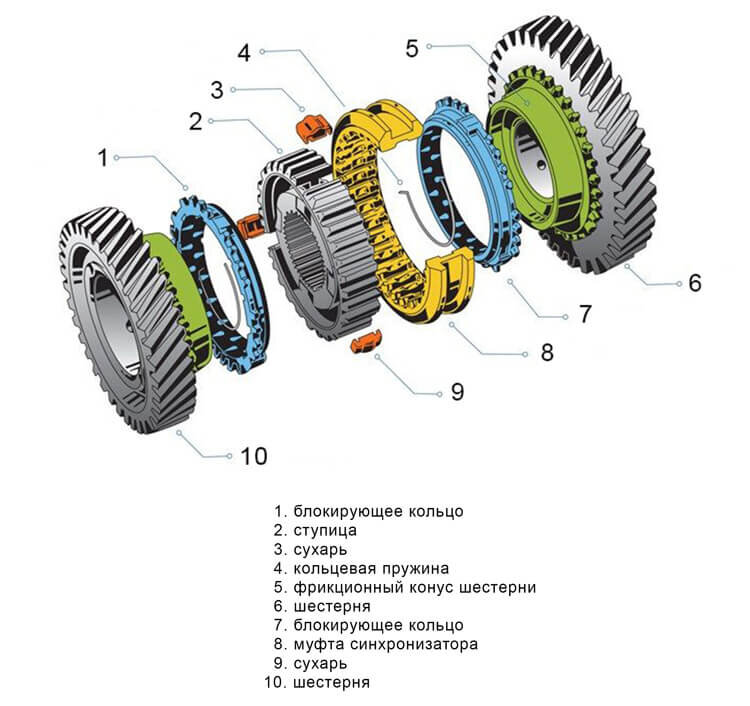 4
5
3
2
1
6
7
8
9
10

1. блокирующее кольцо
2. ступица
3. сухарь
4. кольцевая пружина
5. фрикционный конус шестерни
6. шестерня
7. блокирующее кольцо
8. муфта синхронизатора
9. сухарь
10. шестерня