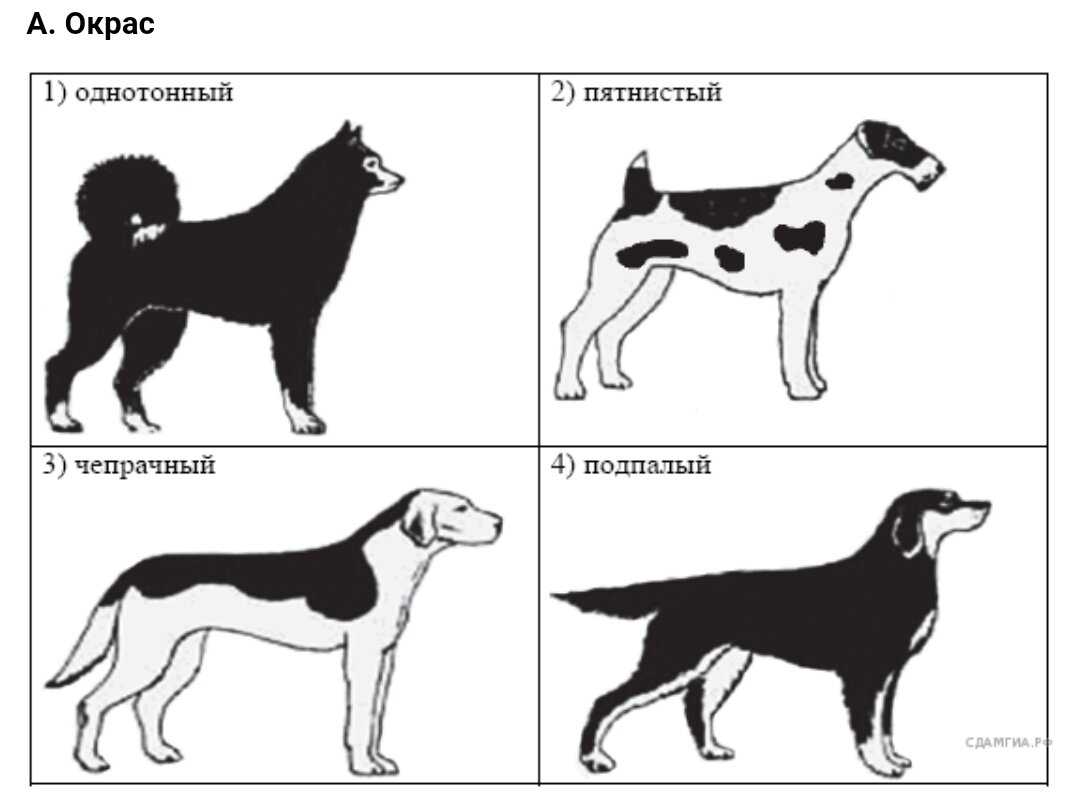 А. Окрас

| 1) однотонный | 2) пятнистый |
|---|---|
| 3) чепрачный | 4) подпалый |

СДАМГИА.РФ