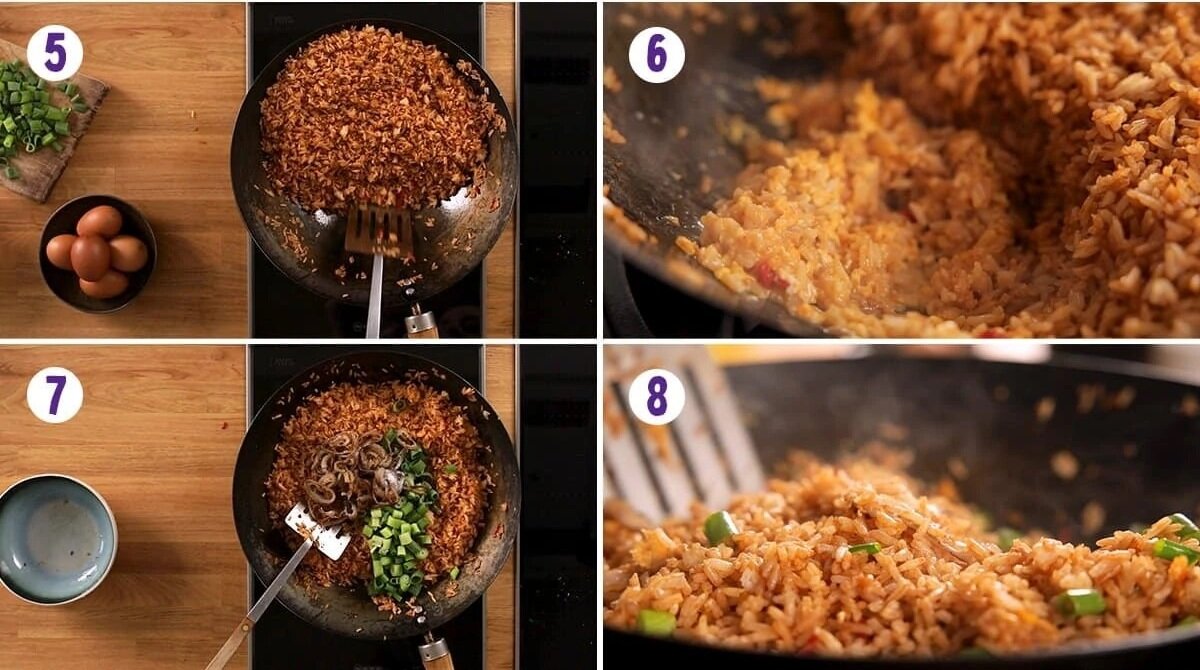 5

6

7

8