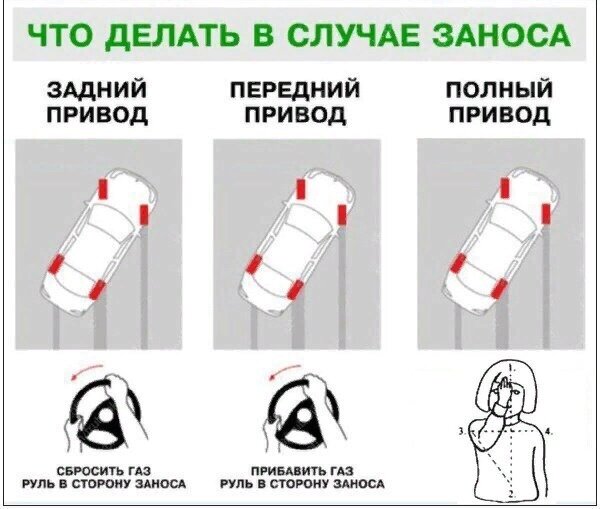 ЧТО ДЕЛАТЬ В СЛУЧАЕ ЗАНОСА

ЗАДНИЙ ПРИВОД

ПЕРЕДНИЙ ПРИВОД

ПОЛНЫЙ ПРИВОД

СБРОСИТЬ ГАЗ
РУЛЬ В СТОРОНУ ЗАНОСА

ПРИБАВИТЬ ГАЗ
РУЛЬ В СТОРОНУ ЗАНОСА

1.
3.
4.
2.