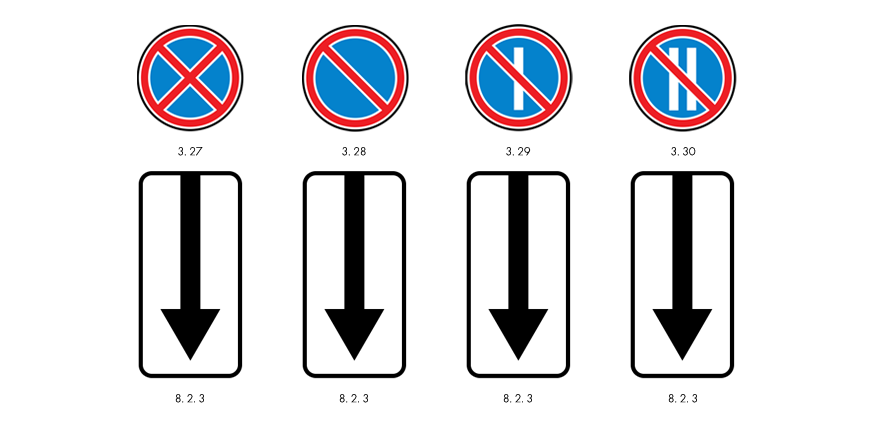 3. 27

3. 28

3. 29

3. 30

8. 2. 3

8. 2. 3

8. 2. 3

8. 2. 3