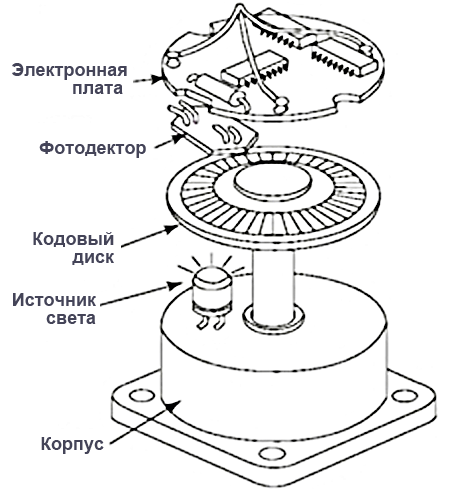 Электронная плата

Фотодектор

Кодовый диск

Источник света

Корпус