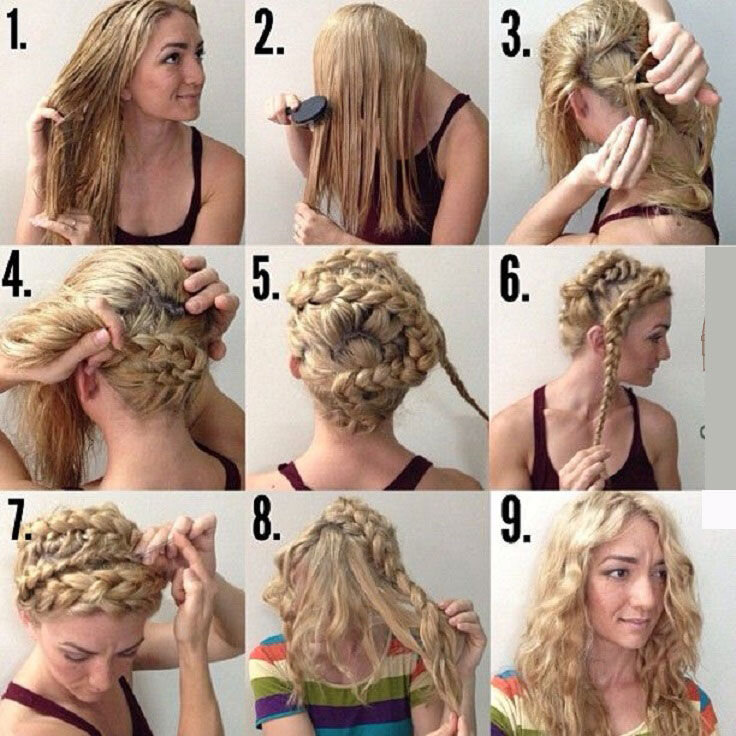 1.
2.
3.
4.
5.
6.
7.
8.
9.