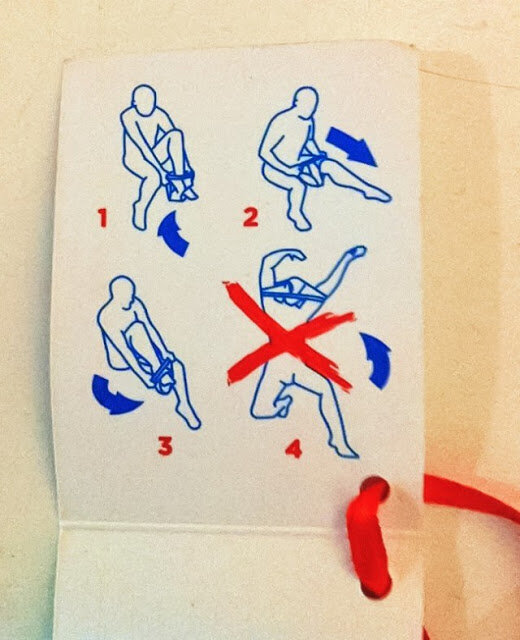 1
2
3
4