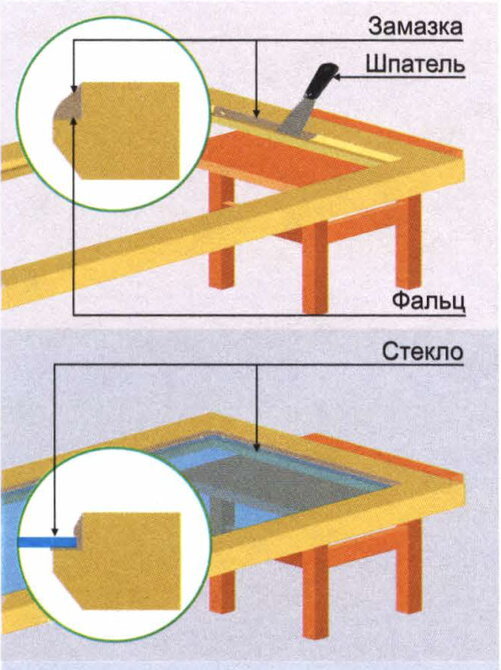 Замазка
Шпатель
Фальц
Стекло