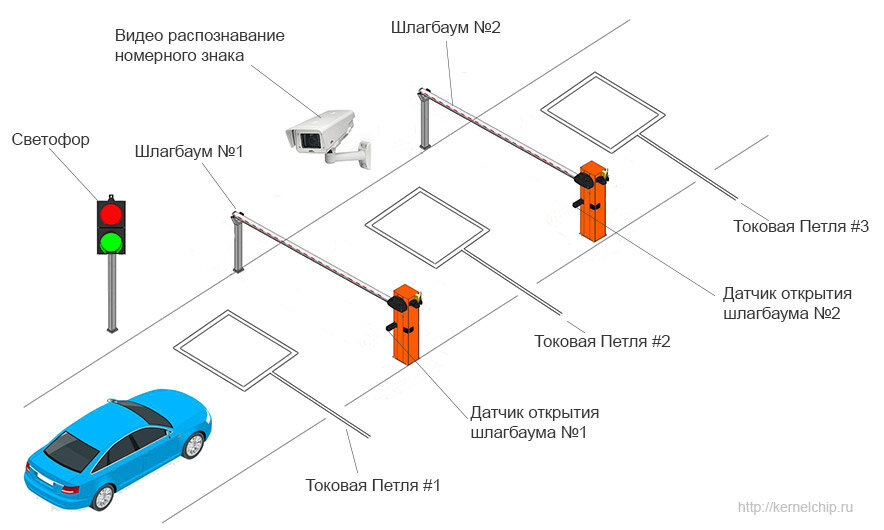 Видео распознавание номерного знака

Шлагбаум №2

Светофор

Шлагбаум №1

Токовая Петля #3

Датчик открытия шлагбаума №2

Токовая Петля #2

Датчик открытия шлагбаума №1

Токовая Петля #1

http://kernelchip.ru