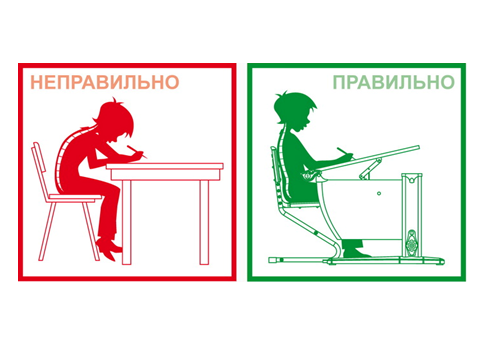 НЕПРАВИЛЬНО

ПРАВИЛЬНО