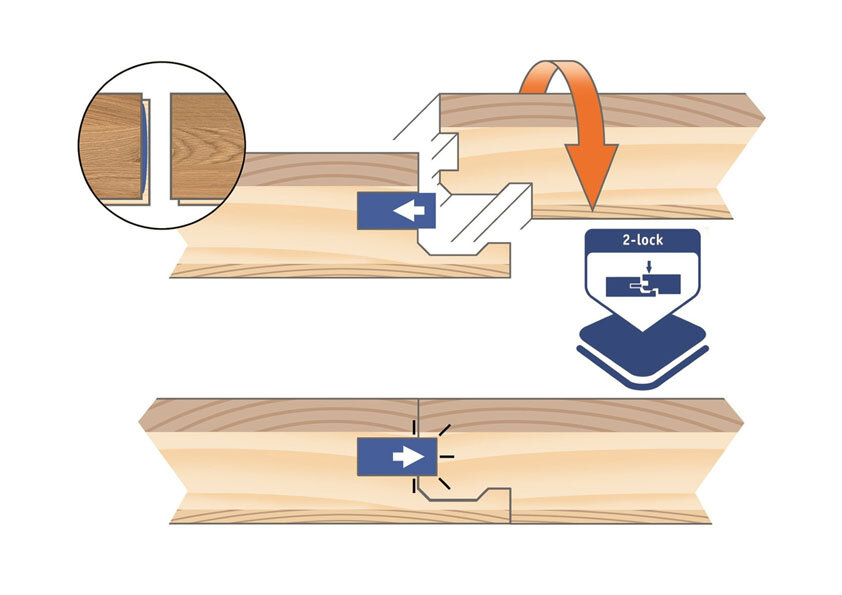 2-lock