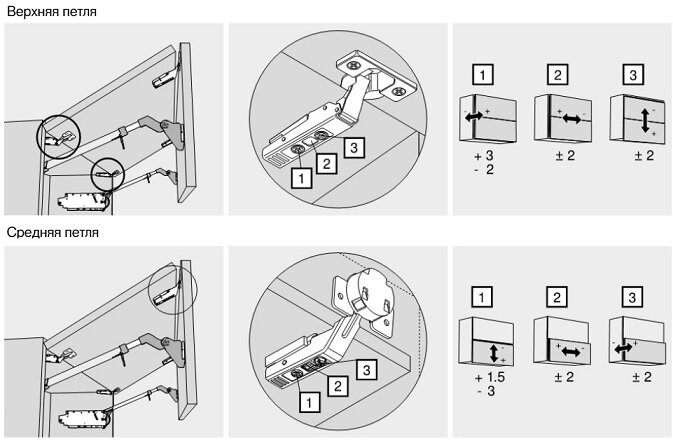 Верхняя петля

1 2 3

1 2 3

+ 3
- 2

± 2

± 2

Средняя петля

1 2 3

1 2 3

+ 1.5
- 3

± 2

± 2