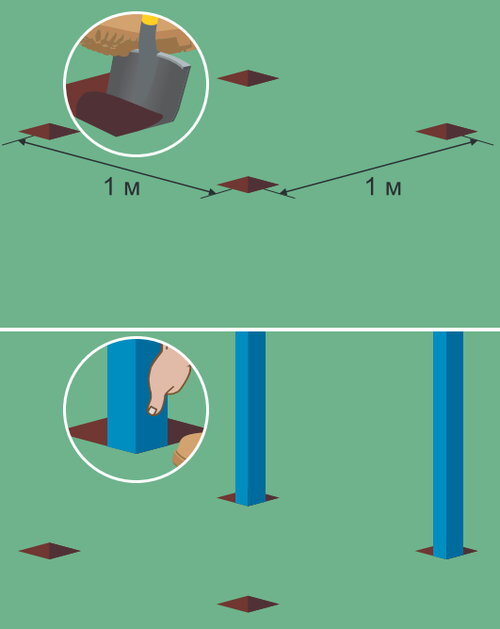 1 м

1 м