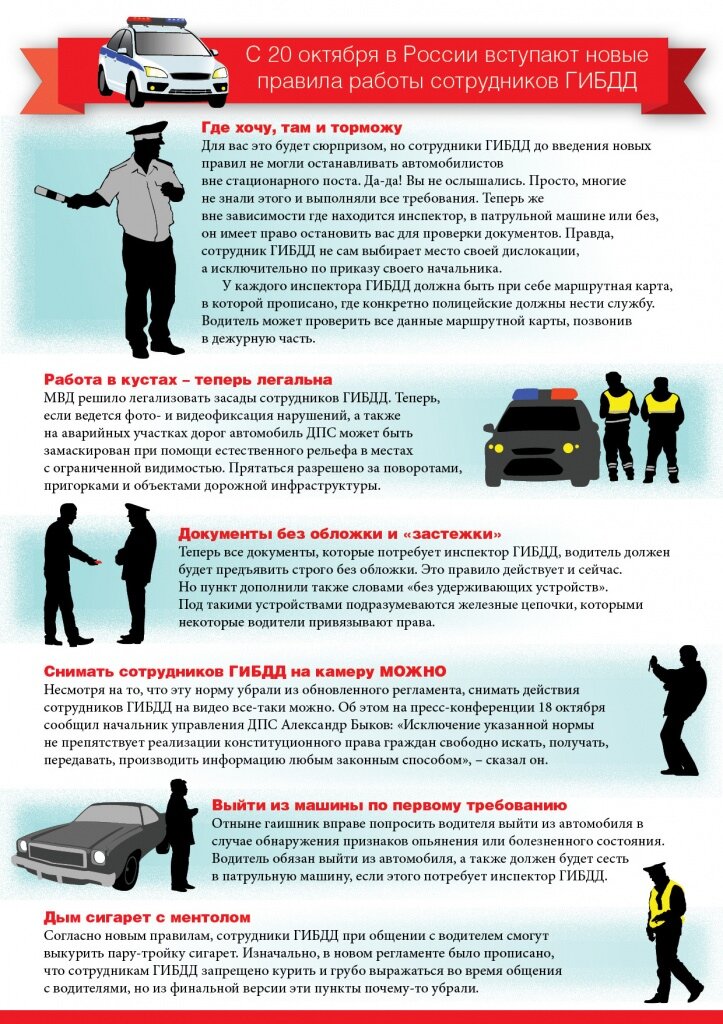 С 20 октября в России вступают новые правила работы сотрудников ГИБДД

Где хочу, там и торможу
Для вас это будет сюрпризом, но сотрудники ГИБДД до введения новых правил не могли останавливать автомобилистов вне стационарного поста. Да-да! Вы не ослышались. Просто, многие не знали этого и выполняли все требования. Теперь же вне зависимости где находится инспектор, в патрульной машине или без, он имеет право остановить вас для проверки документов. Правда, сотрудник ГИБДД не сам выбирает место своей дислокации, а исключительно по приказу своего начальника.
У каждого инспектора ГИБДД должна быть при себе маршрутная карта, в которой прописано, где конкретно полицейские должны нести службу. Водитель может проверить все данные маршрутной карты, позвонив в дежурную часть.

Работа в кустах – теперь легальна
МВД решило легализовать засады сотрудников ГИБДД. Теперь, если ведется фото- и видеофиксация нарушений, а также на аварийных участках дорог автомобиль ДПС может быть замаскирован при помощи естественного рельефа в местах с ограниченной видимостью. Прятаться разрешено за поворотами, пригорками и объектами дорожной инфраструктуры.

Документы без обложки и «застежки»
Теперь все документы, которые потребует инспектор ГИБДД, водитель должен будет предъявить строго без обложки. Это правило действует и сейчас. Но пункт дополнили также словами «без удерживающих устройств». Под такими устройствами подразумеваются железные цепочки, которыми некоторые водители привязывают права.

Снимать сотрудников ГИБДД на камеру МОЖНО
Несмотря на то, что эту норму убрали из обновленного регламента, снимать действия сотрудников ГИБДД на видео все-таки можно. Об этом на пресс-конференции 18 октября сообщил начальник управления ДПС Александр Быков: «Исключение указанной нормы не препятствует реализации конституционного права граждан свободно искать, получать, передавать, производить информацию любым законным способом», – сказал он.

Выйти из машины по первому требованию
Отныне гаишник вправе попросить водителя выйти из автомобиля в случае обнаружения признаков опьянения или болезненного состояния. Водитель обязан выйти из автомобиля, а также должен будет сесть в патрульную машину, если этого потребует инспектор ГИБДД.

Дым сигарет с ментолом
Согласно новым правилам, сотрудники ГИБДД при общении с водителем смогут выкурить пару-тройку сигарет. Изначально, в новом регламенте было прописано, что сотрудникам ГИБДД запрещено курить и грубо выражаться во время общения с водителями, но из финальной версии эти пункты почему-то убрали.